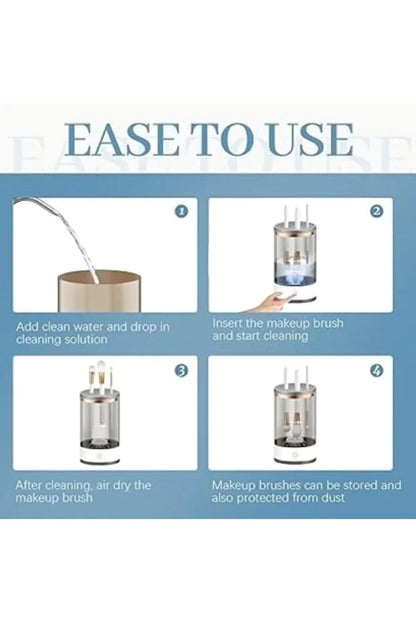 EASE TO USE

1

Add clean water and drop in cleaning solution

2

Insert the makeup brush and start cleaning

3

After cleaning, air dry the makeup brush

4

Makeup brushes can be stored and also protected from dust