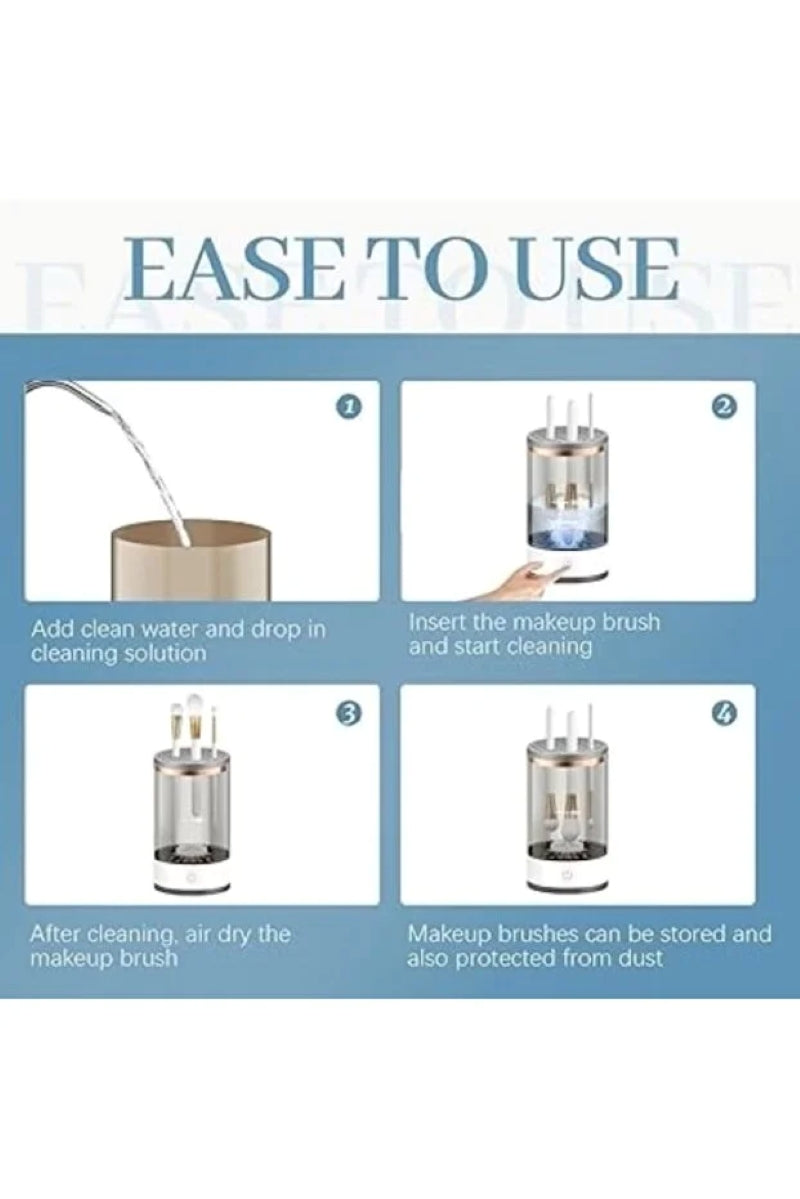 EASE TO USE

1

Add clean water and drop in cleaning solution

2

Insert the makeup brush and start cleaning

3

After cleaning, air dry the makeup brush

4

Makeup brushes can be stored and also protected from dust