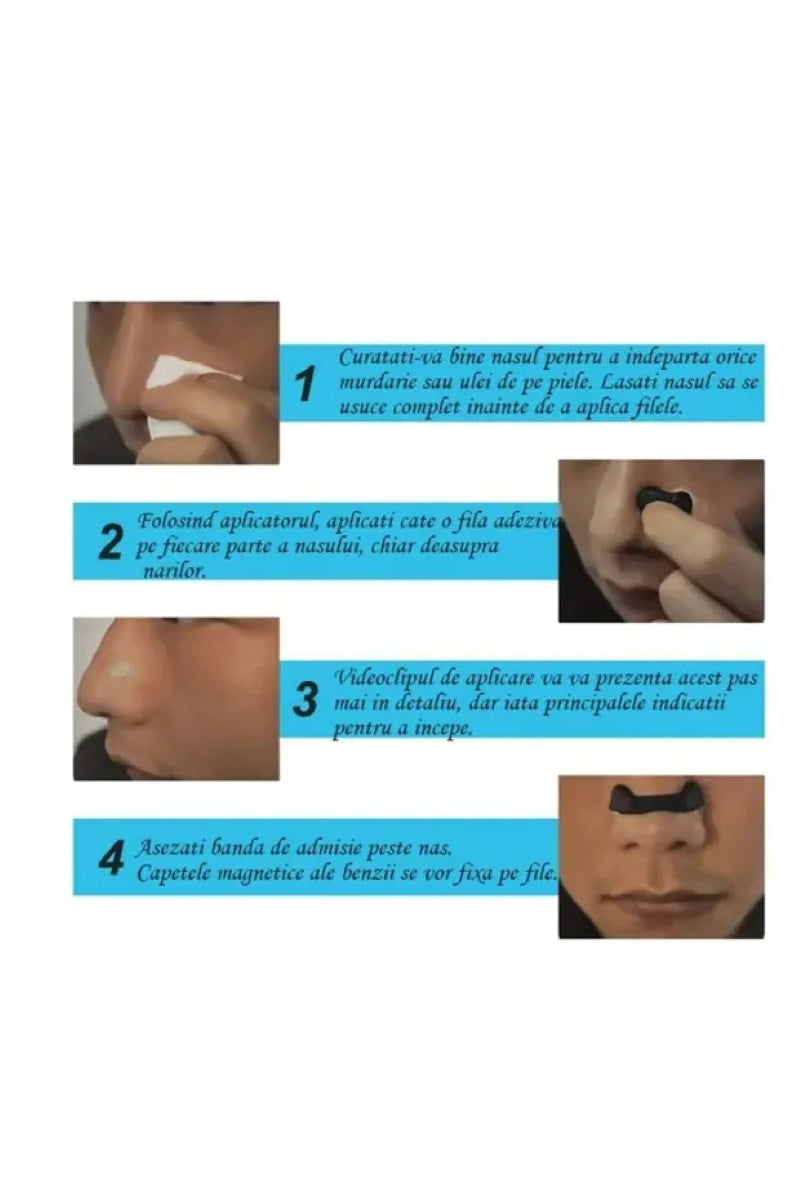 1 Curatati-va bine nasul pentru a indeparta orice murdarie sau ulei de pe piele. Lasati nasul sa se usuce complet inainte de a aplica filele.

2 Folosind aplicatorul, aplicati cate o fila adeziva pe fiecare parte a nasului, chiar deasupra narilor.

3 Videoclipul de aplicare va va prezenta acest pas mai in detaliu, dar iata principalele indicatii pentru a incepe.

4 Asezati banda de admisie peste nas. Capetele magnetice ale benzii se vor fixa pe file.